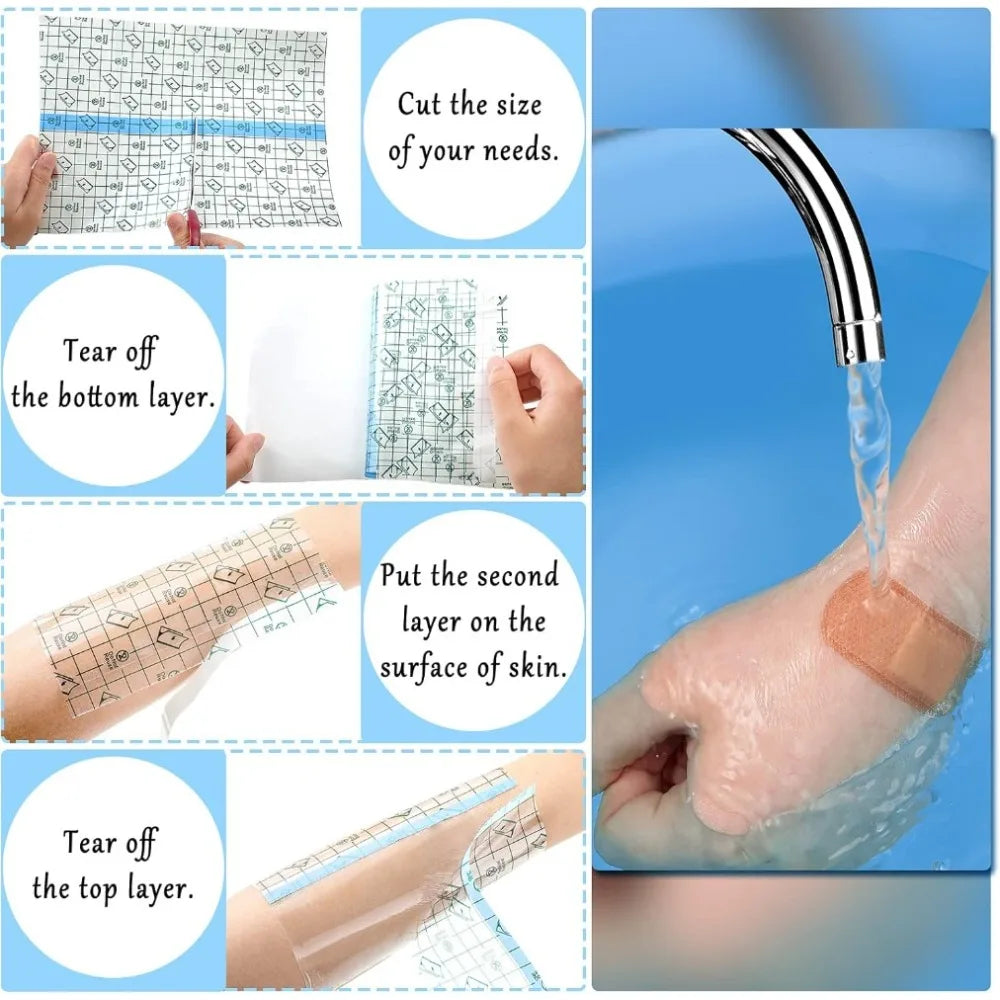 Cut the size of your needs.

Tear off the bottom layer.

Put the second layer on the surface of skin.

Tear off the top layer.